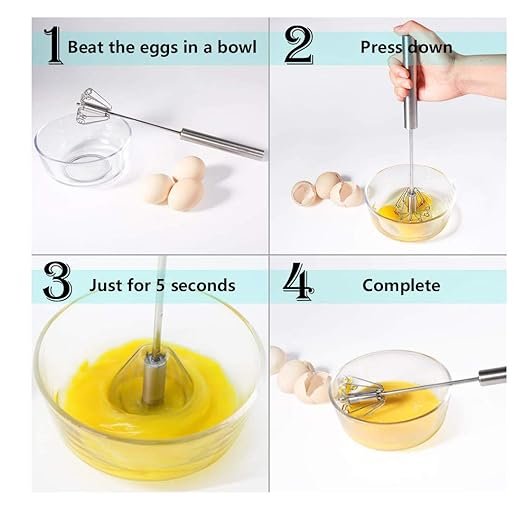 1 Beat the eggs in a bowl

2 Press down

3 Just for 5 seconds

4 Complete